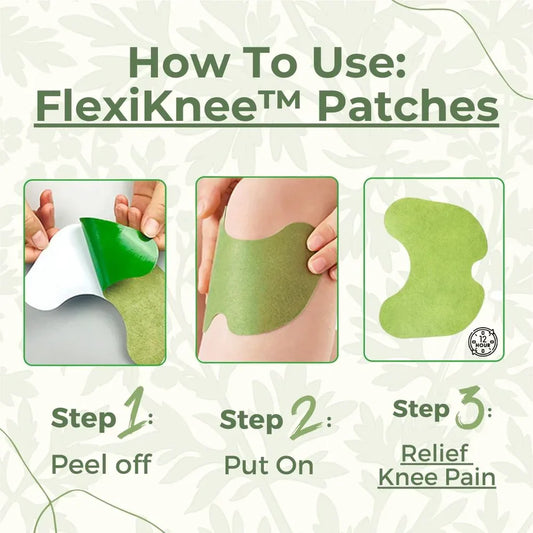 How To Use:
FlexiKnee™ Patches

12 HOUR

Step 1:
Peel off

Step 2:
Put On

Step 3:
Relief Knee Pain